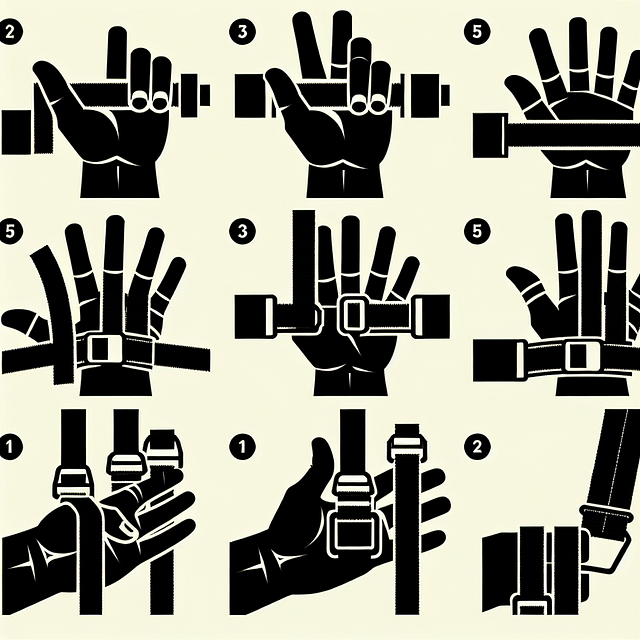 2

3

5

5

3

5

1

1

2