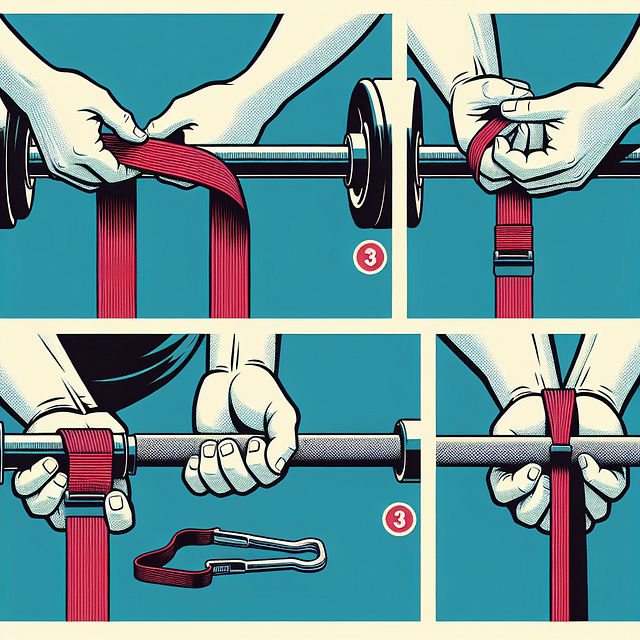 3

3