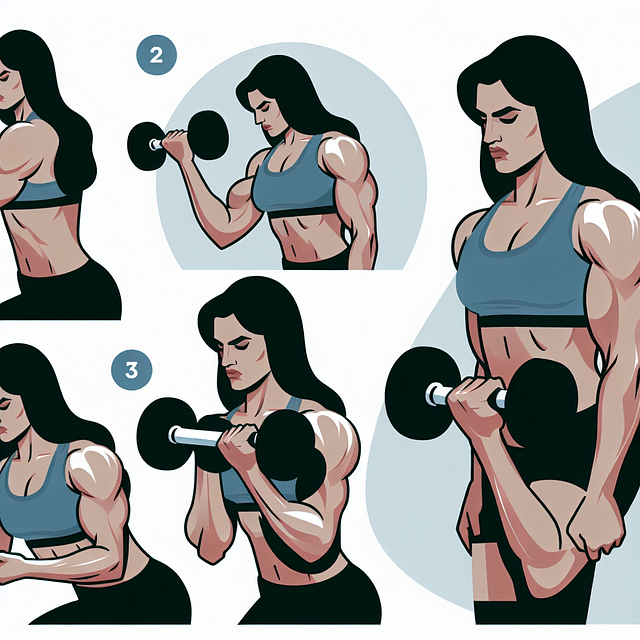 2

3